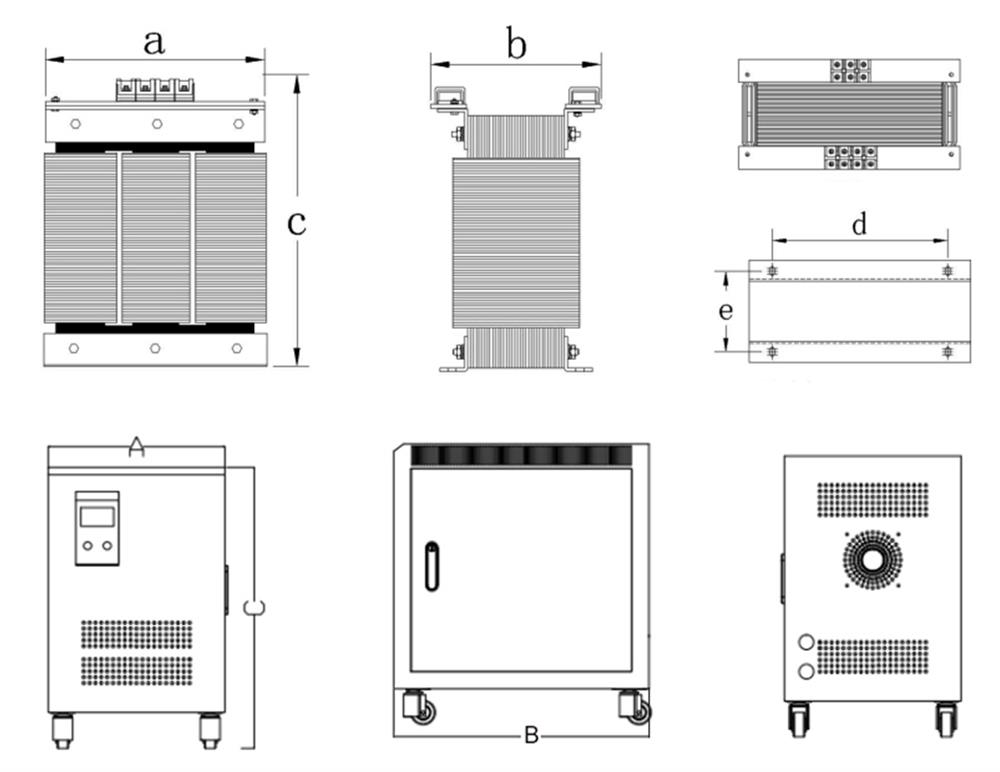 a

b

c

d

e

A

C

B